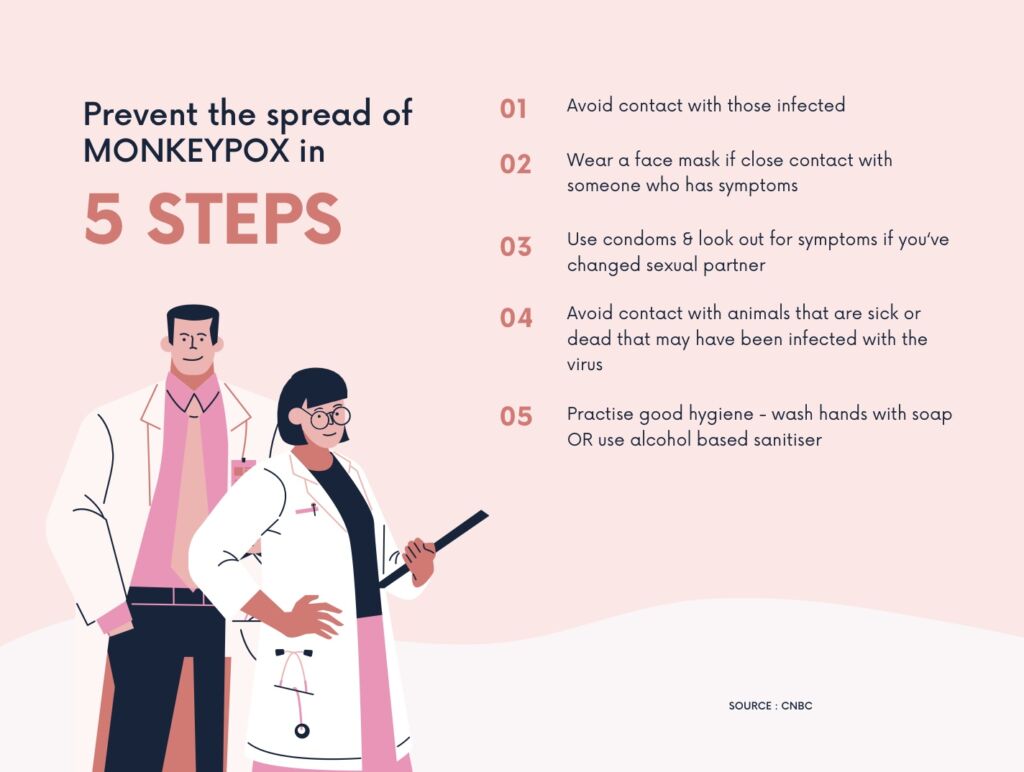 Prevent the spread of MONKEYPOX in

5 STEPS

01 Avoid contact with those infected

02 Wear a face mask if close contact with someone who has symptoms

03 Use condoms & look out for symptoms if you've changed sexual partner

04 Avoid contact with animals that are sick or dead that may have been infected with the virus

05 Practise good hygiene - wash hands with soap OR use alcohol based sanitiser

SOURCE : CNBC